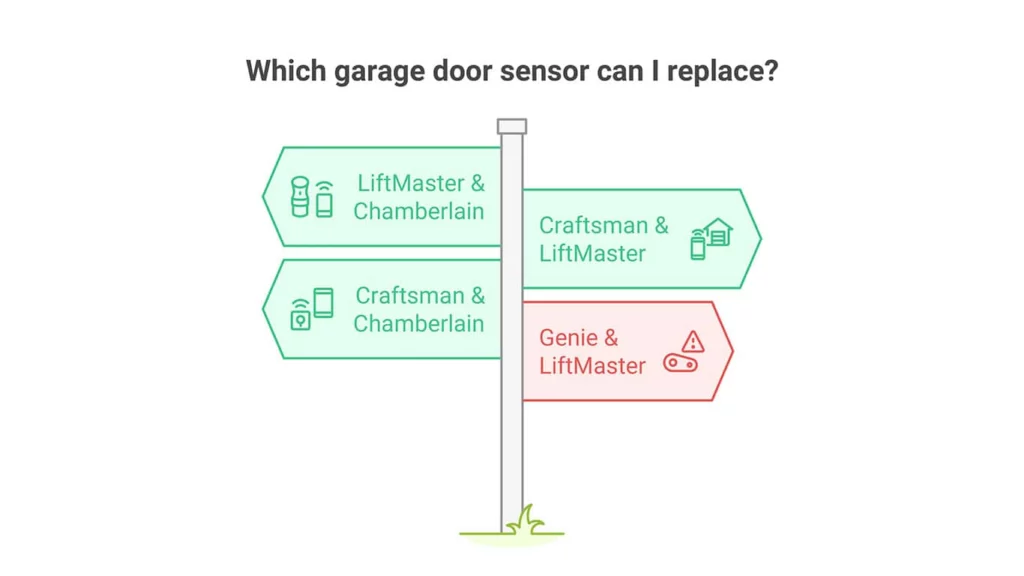 Which garage door sensor can I replace?

LiftMaster & Chamberlain

Craftsman & LiftMaster

Craftsman & Chamberlain

Genie & LiftMaster